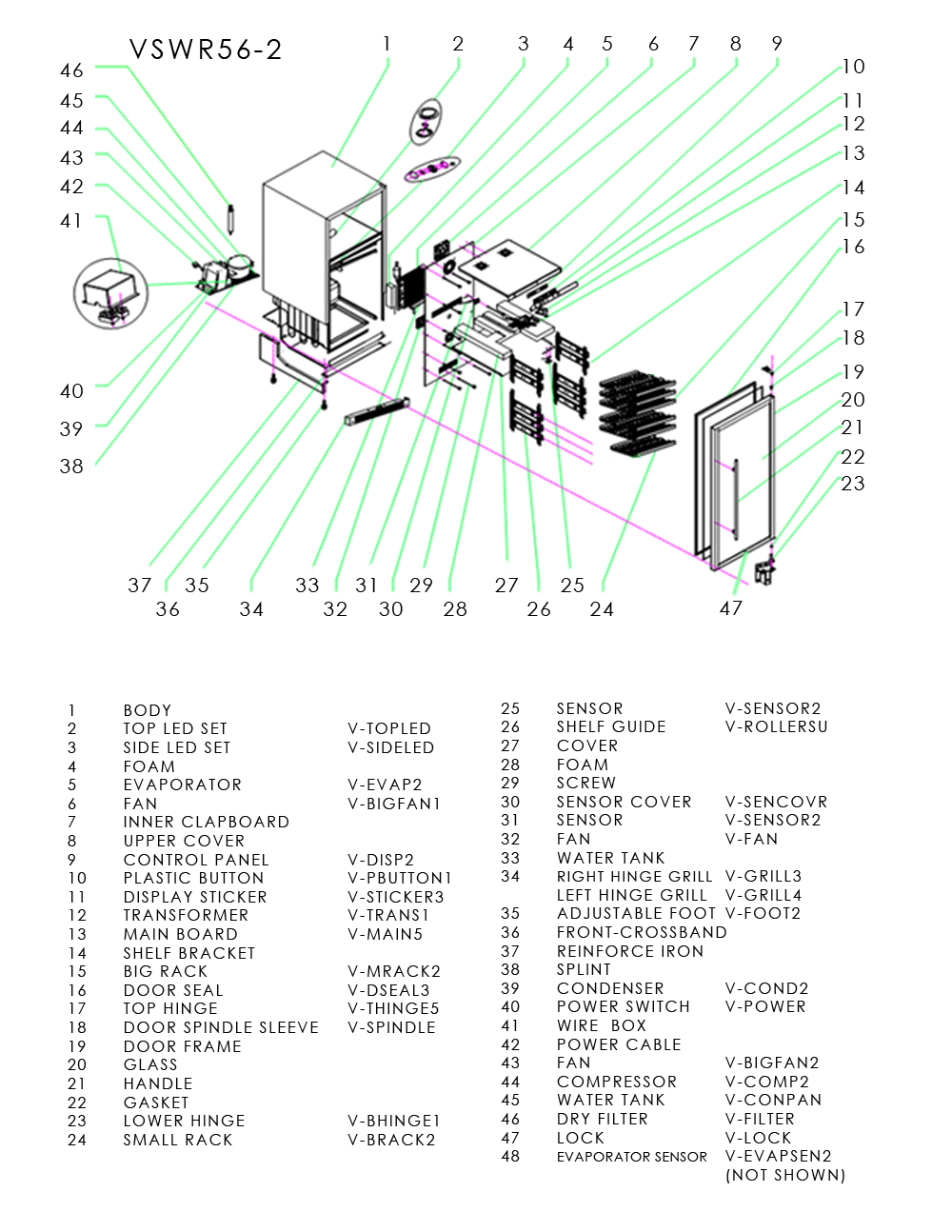 VSWR56-2

1 2 3 4 5 6 7 8 9 10 11 12 13 14 15 16 17 18 19 20 21 22 23

46 45 44 43 42 41 40 39 38

37 36 35 34 33 32 31 30 29 28 27 26 25 24 47

| | | |
|---|---|---|
| 1 | BODY | |
| 2 | TOP LED SET | V-TOPLED |
| 3 | SIDE LED SET | V-SIDELED |
| 4 | FOAM | |
| 5 | EVAPORATOR | V-EVAP2 |
| 6 | FAN | V-BIGFAN1 |
| 7 | INNER CLAPBOARD | |
| 8 | UPPER COVER | |
| 9 | CONTROL PANEL | V-DISP2 |
| 10 | PLASTIC BUTTON | V-PBUTTON1 |
| 11 | DISPLAY STICKER | V-STICKER3 |
| 12 | TRANSFORMER | V-TRANS1 |
| 13 | MAIN BOARD | V-MAIN5 |
| 14 | SHELF BRACKET | |
| 15 | BIG RACK | V-MRACK2 |
| 16 | DOOR SEAL | V-DSEAL3 |
| 17 | TOP HINGE | V-THINGE5 |
| 18 | DOOR SPINDLE SLEEVE | V-SPINDLE |
| 19 | DOOR FRAME | |
| 20 | GLASS | |
| 21 | HANDLE | |
| 22 | GASKET | |
| 23 | LOWER HINGE | V-BHINGE1 |
| 24 | SMALL RACK | V-BRACK2 |

| | | |
|---|---|---|
| 25 | SENSOR | V-SENSOR2 |
| 26 | SHELF GUIDE | V-ROLLERSU |
| 27 | COVER | |
| 28 | FOAM | |
| 29 | SCREW | |
| 30 | SENSOR COVER | V-SENCOVR |
| 31 | SENSOR | V-SENSOR2 |
| 32 | FAN | V-FAN |
| 33 | WATER TANK | |
| 34 | RIGHT HINGE GRILL | V-GRILL3 |
| | LEFT HINGE GRILL | V-GRILL4 |
| 35 | ADJUSTABLE FOOT | V-FOOT2 |
| 36 | FRONT-CROSSBAND | |
| 37 | REINFORCE IRON | |
| 38 | SPLINT | |
| 39 | CONDENSER | V-COND2 |
| 40 | POWER SWITCH | V-POWER |
| 41 | WIRE BOX | |
| 42 | POWER CABLE | |
| 43 | FAN | V-BIGFAN2 |
| 44 | COMPRESSOR | V-COMP2 |
| 45 | WATER TANK | V-CONPAN |
| 46 | DRY FILTER | V-FILTER |
| 47 | LOCK | V-LOCK |
| 48 | EVAPORATOR SENSOR | V-EVAPSEN2 (NOT SHOWN) |